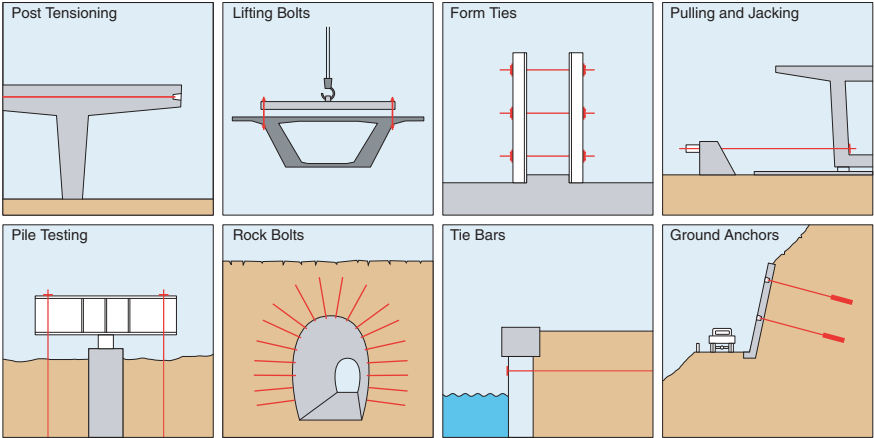 Post Tensioning

Lifting Bolts

Form Ties

Pulling and Jacking

Pile Testing

Rock Bolts

Tie Bars

Ground Anchors